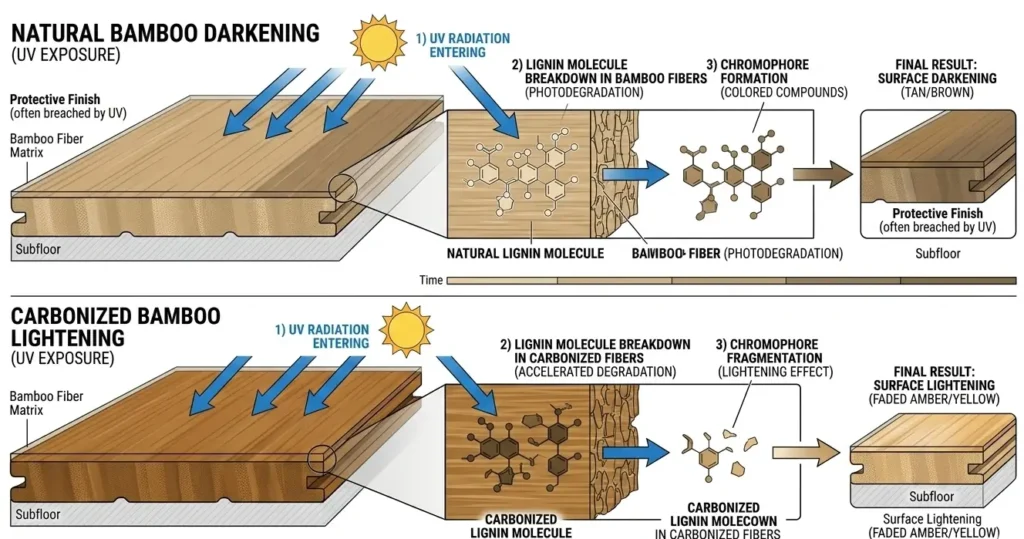 NATURAL BAMBOO DARKENING
(UV EXPOSURE)

1) UV RADIATION ENTERING

2) LIGNIN MOLECULE BREAKDOWN IN BAMBOO FIBERS
(PHOTODEGRADATION)

3) CHROMOPHORE FORMATION
(COLORED COMPOUNDS)

FINAL RESULT: SURFACE DARKENING
(TAN/BROWN)

Protective Finish
(often breached by UV)

Bamboo Fiber Matrix

Subfloor

NATURAL LIGNIN MOLECULE

BAMBOO FIBER (PHOTODEGRADATION)

Protective Finish
(often breached by UV)

Subfloor

Time

CARBONIZED BAMBOO LIGHTENING
(UV EXPOSURE)

1) UV RADIATION ENTERING

2) LIGNIN MOLECULE BREAKDOWN IN CARBONIZED FIBERS
(ACCELERATED DEGRADATION)

3) CHROMOPHORE FRAGMENTATION
(LIGHTENING EFFECT)

FINAL RESULT: SURFACE LIGHTENING
(FADED AMBER/YELLOW)

Bamboo Fiber Matrix

Subfloor

CARBONIZED LIGNIN MOLECULE

CARBONIZED LIGNIN MOLECOWN IN CARBONIZED FIBERS

Subfloor

Surface Lightening
(FADED AMBER/YELLOW)