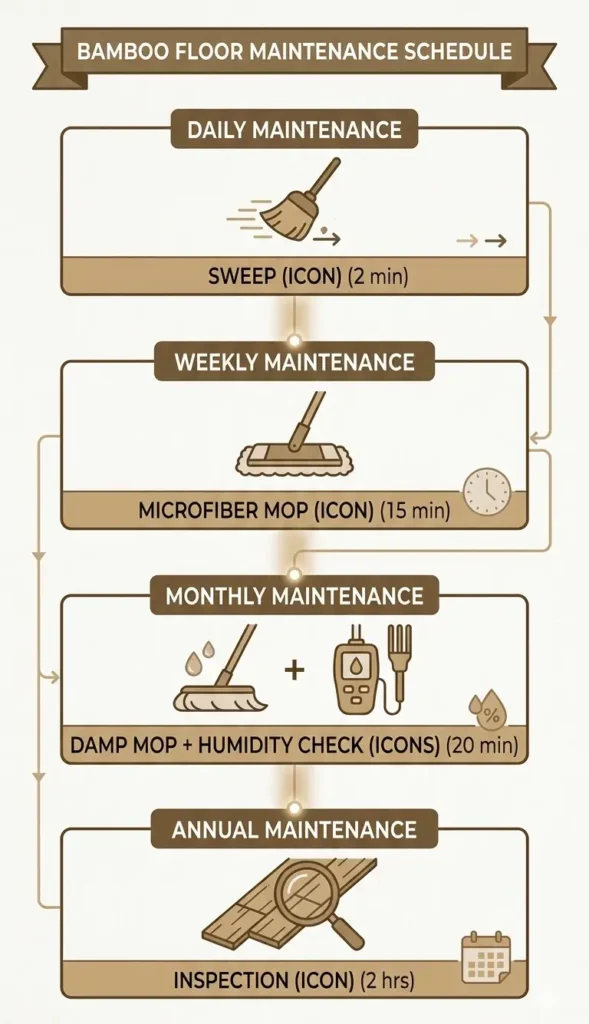 BAMBOO FLOOR MAINTENANCE SCHEDULE

DAILY MAINTENANCE

SWEEP (ICON) (2 min)

WEEKLY MAINTENANCE

MICROFIBER MOP (ICON) (15 min)

MONTHLY MAINTENANCE

+

%

DAMP MOP + HUMIDITY CHECK (ICONS) (20 min)

ANNUAL MAINTENANCE

INSPECTION (ICON) (2 hrs)